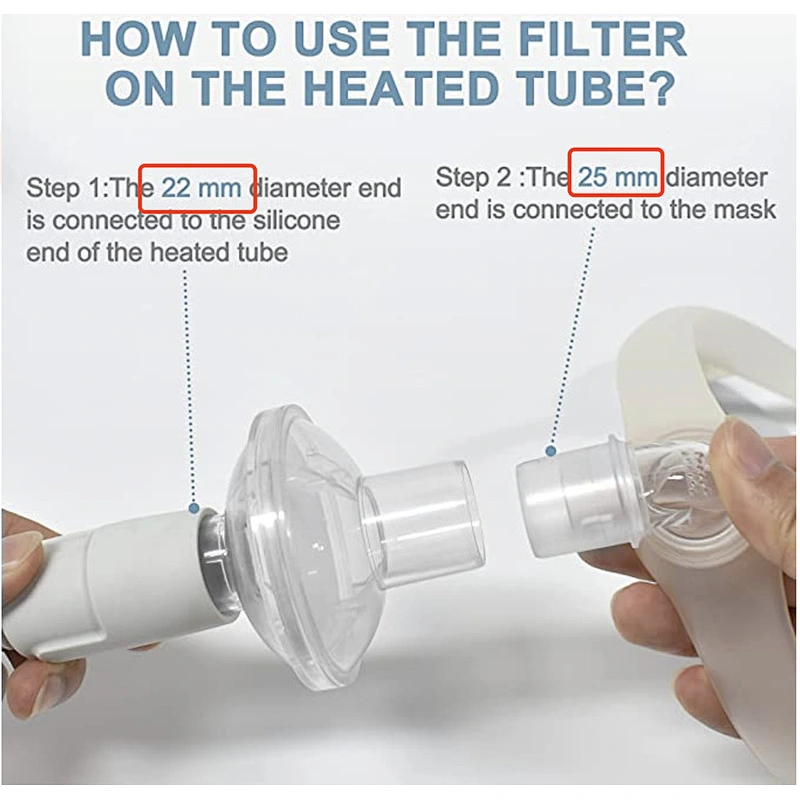 HOW TO USE THE FILTER ON THE HEATED TUBE?

Step 1:The 22 mm diameter end is connected to the silicone end of the heated tube

Step 2 :The 25 mm diameter end is connected to the mask